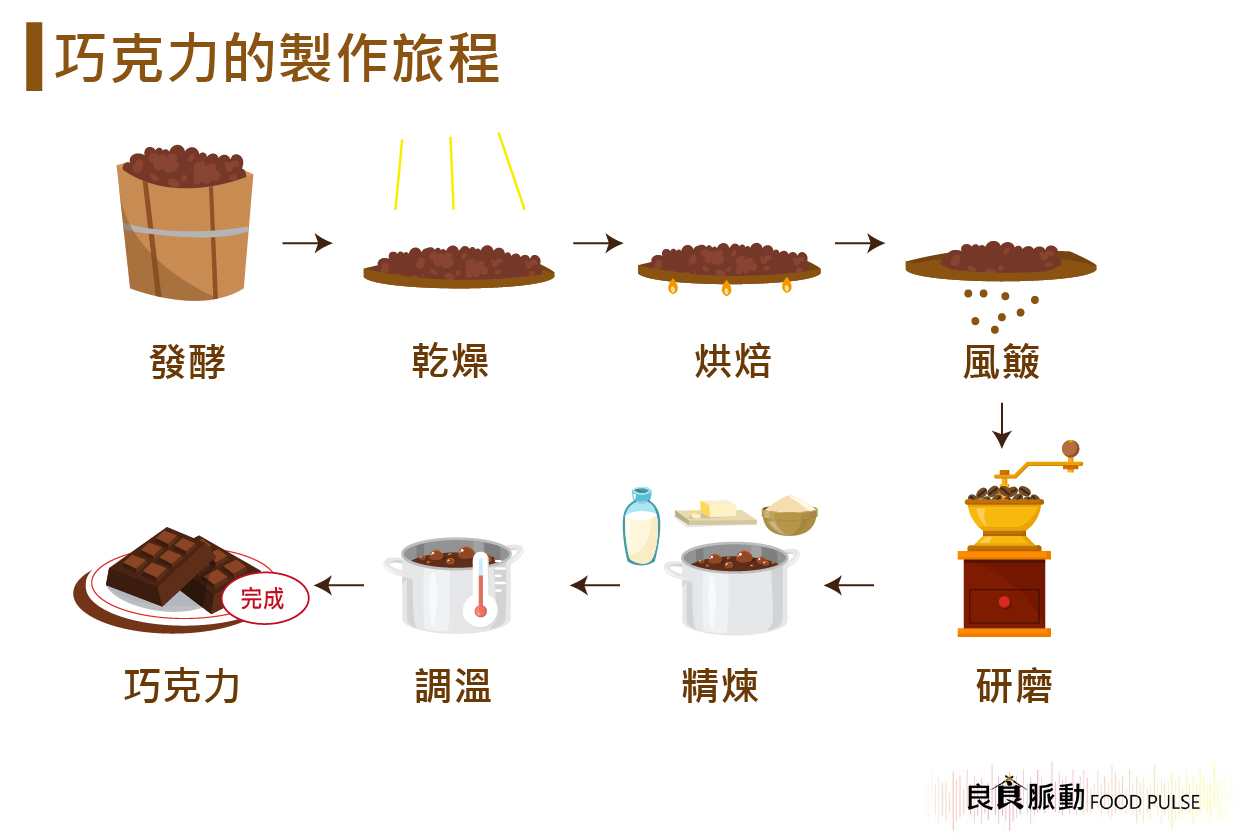 巧克力的製作旅程

發酵

乾燥

烘焙

風簸

研磨

精煉

調溫

完成

巧克力

良食脈動 FOOD PULSE